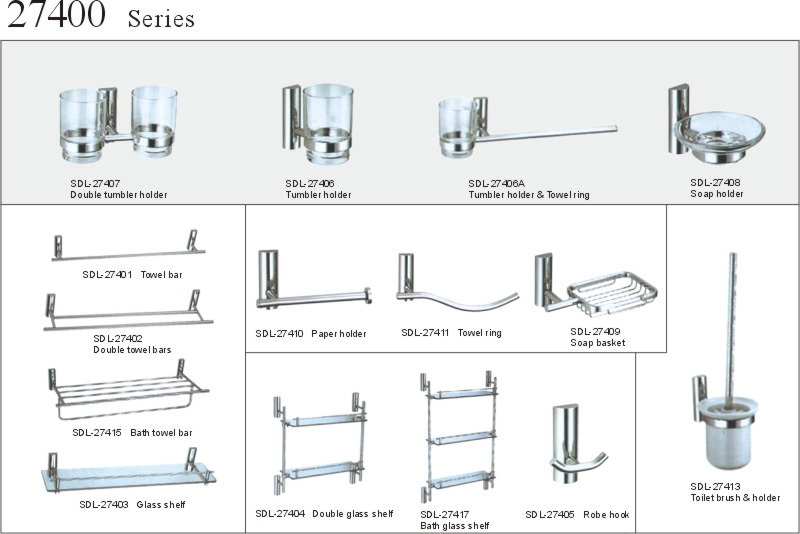 27400 Series

SDL-27407
Double tumbler holder

SDL-27406
Tumbler holder

SDL-27406A
Tumbler holder & Towel ring

SDL-27408
Soap holder

SDL-27401 Towel bar

SDL-27402
Double towel bars

SDL-27415 Bath towel bar

SDL-27403 Glass shelf

SDL-27410 Paper holder

SDL-27411 Towel ring

SDL-27409
Soap basket

SDL-27404 Double glass shelf

SDL-27417
Bath glass shelf

SDL-27405 Robe hook

SDL-27413
Toilet brush & holder