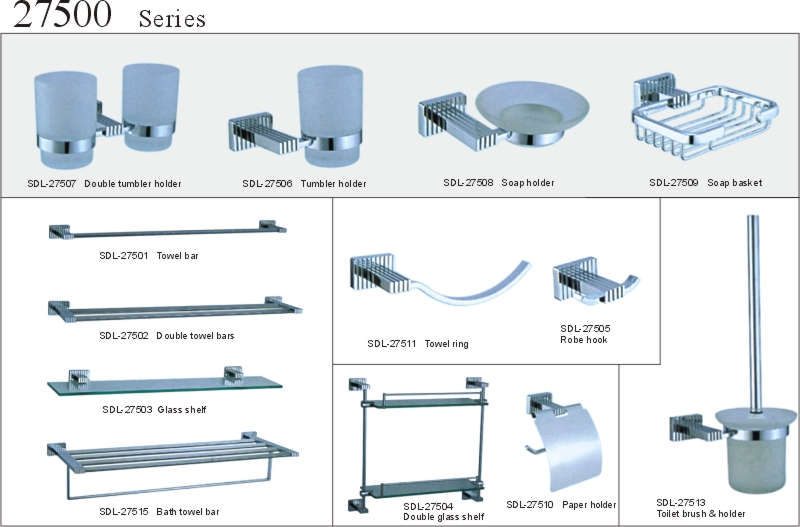 27500 Series

SDL-27507 Double tumbler holder

SDL-27506 Tumbler holder

SDL-27508 Soap holder

SDL-27509 Soap basket

SDL-27501 Towel bar

SDL-27502 Double towel bars

SDL-27503 Glass shelf

SDL-27515 Bath towel bar

SDL-27511 Towel ring

SDL-27505
Robe hook

SDL-27504
Double glass shelf

SDL-27510 Paper holder

SDL-27513
Toilet brush & holder