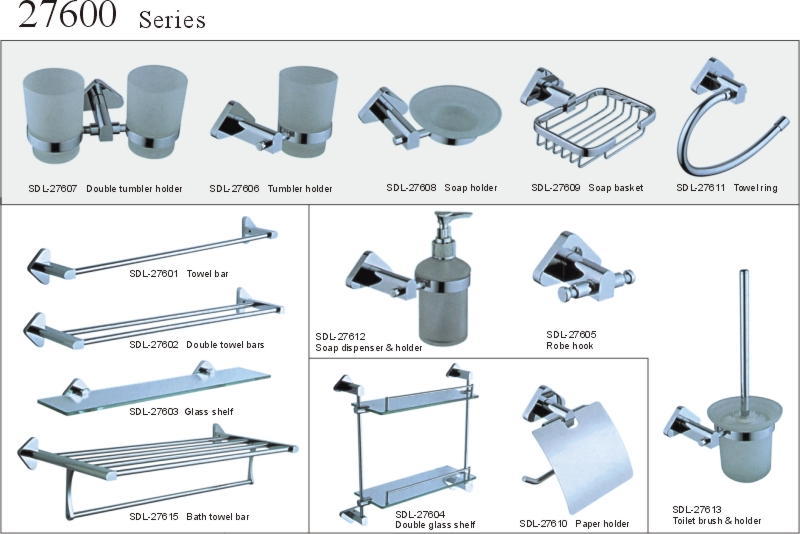 27600 Series

SDL-27607 Double tumbler holder

SDL-27606 Tumbler holder

SDL-27608 Soap holder

SDL-27609 Soap basket

SDL-27611 Towel ring

SDL-27601 Towel bar

SDL-27602 Double towel bars

SDL-27603 Glass shelf

SDL-27615 Bath towel bar

SDL-27612 Soap dispenser & holder

SDL-27605 Robe hook

SDL-27604 Double glass shelf

SDL-27610 Paper holder

SDL-27613 Toilet brush & holder