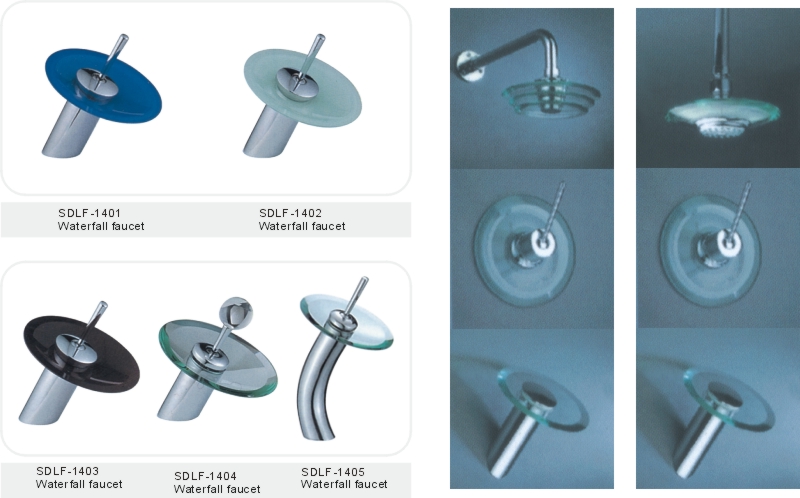 SDLF-1401
Waterfall faucet

SDLF-1402
Waterfall faucet

SDLF-1403
Waterfall faucet

SDLF-1404
Waterfall faucet

SDLF-1405
Waterfall faucet