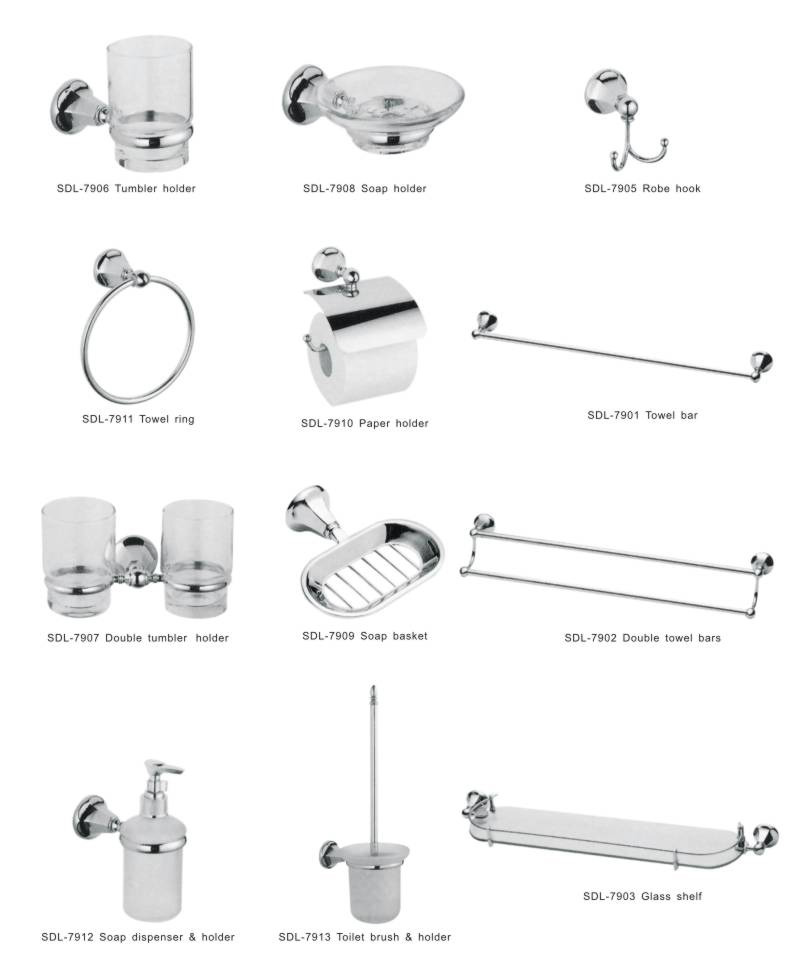 SDL-7906 Tumbler holder

SDL-7908 Soap holder

SDL-7905 Robe hook

SDL-7911 Towel ring

SDL-7910 Paper holder

SDL-7901 Towel bar

SDL-7907 Double tumbler holder

SDL-7909 Soap basket

SDL-7902 Double towel bars

SDL-7912 Soap dispenser & holder

SDL-7913 Toilet brush & holder

SDL-7903 Glass shelf