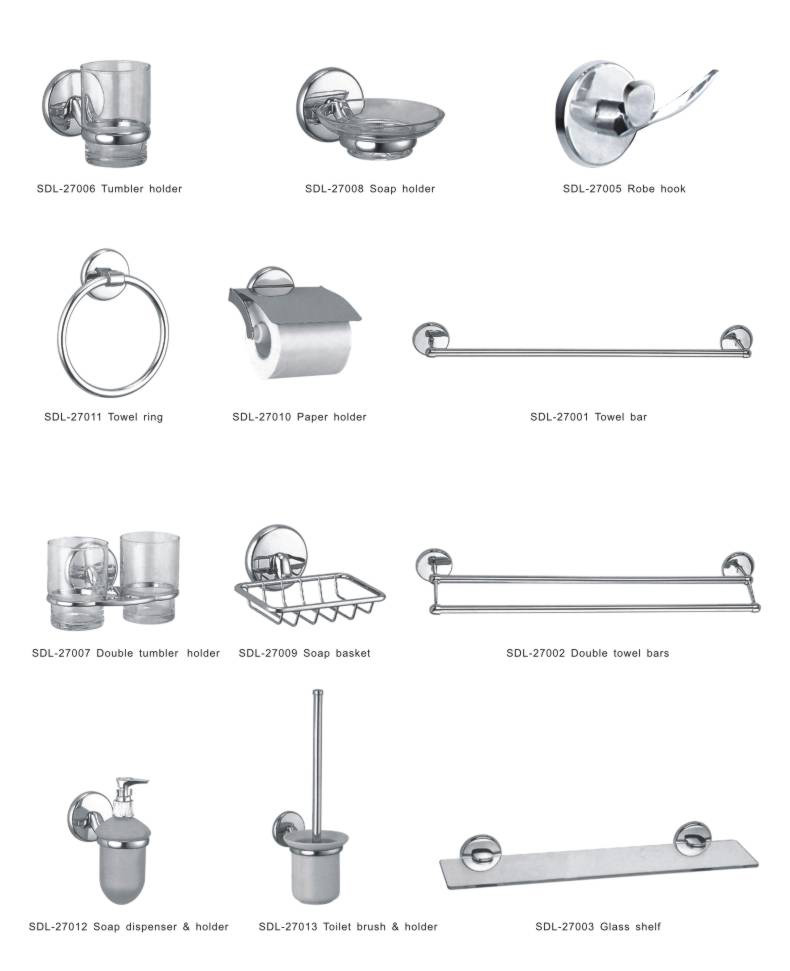 SDL-27006 Tumbler holder

SDL-27008 Soap holder

SDL-27005 Robe hook

SDL-27011 Towel ring

SDL-27010 Paper holder

SDL-27001 Towel bar

SDL-27007 Double tumbler holder

SDL-27009 Soap basket

SDL-27002 Double towel bars

SDL-27012 Soap dispenser & holder

SDL-27013 Toilet brush & holder

SDL-27003 Glass shelf