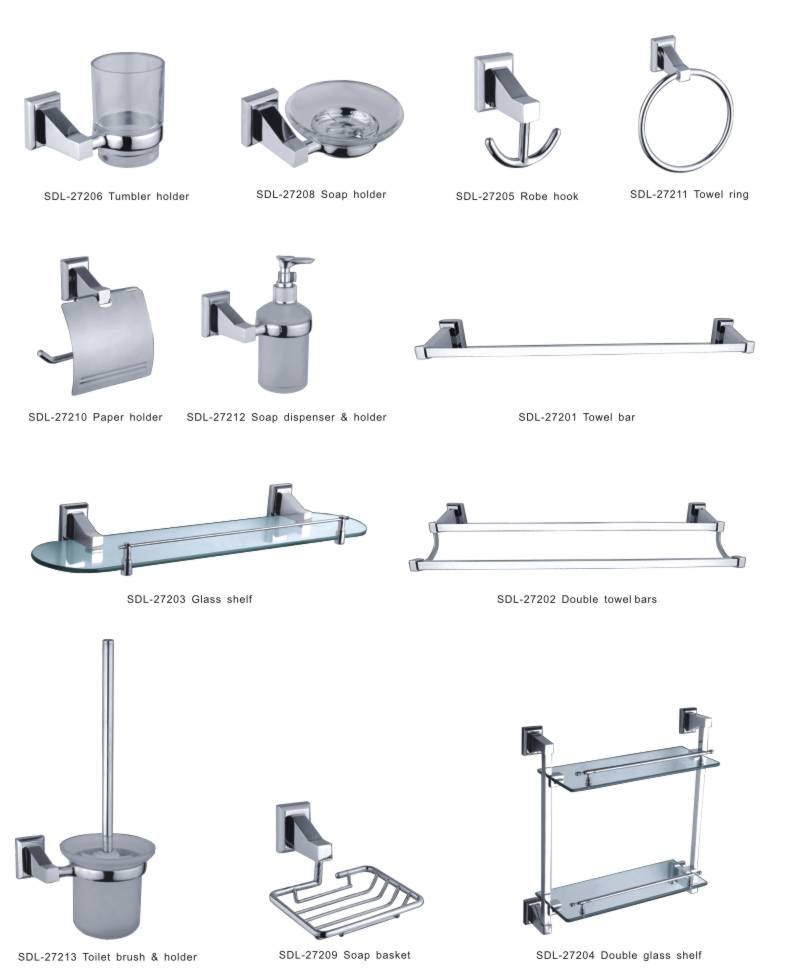 SDL-27206 Tumbler holder

SDL-27208 Soap holder

SDL-27205 Robe hook

SDL-27211 Towel ring

SDL-27210 Paper holder

SDL-27212 Soap dispenser & holder

SDL-27201 Towel bar

SDL-27203 Glass shelf

SDL-27202 Double towel bars

SDL-27213 Toilet brush & holder

SDL-27209 Soap basket

SDL-27204 Double glass shelf