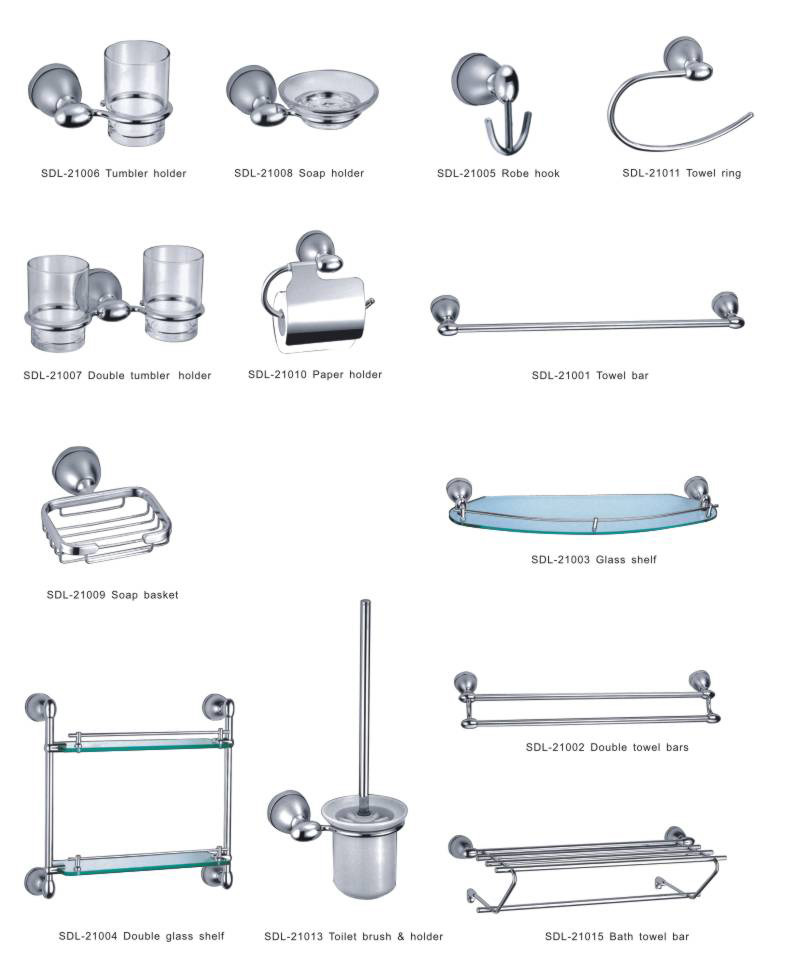 SDL-21006 Tumbler holder

SDL-21008 Soap holder

SDL-21005 Robe hook

SDL-21011 Towel ring

SDL-21007 Double tumbler holder

SDL-21010 Paper holder

SDL-21001 Towel bar

SDL-21009 Soap basket

SDL-21003 Glass shelf

SDL-21002 Double towel bars

SDL-21004 Double glass shelf

SDL-21013 Toilet brush & holder

SDL-21015 Bath towel bar